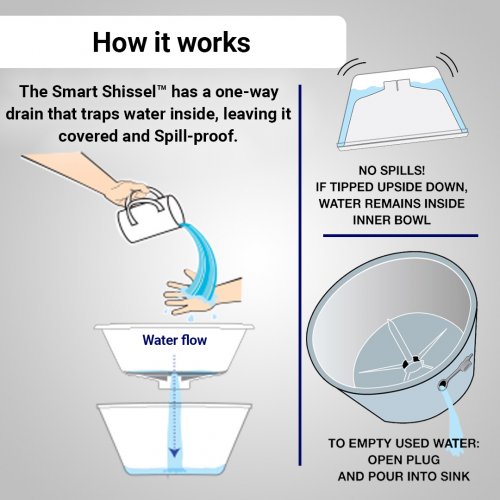 How it works

The Smart Shissel™ has a one-way drain that traps water inside, leaving it covered and Spill-proof.

Water flow

NO SPILLS!
IF TIPPED UPSIDE DOWN, WATER REMAINS INSIDE INNER BOWL

TO EMPTY USED WATER: OPEN PLUG AND POUR INTO SINK