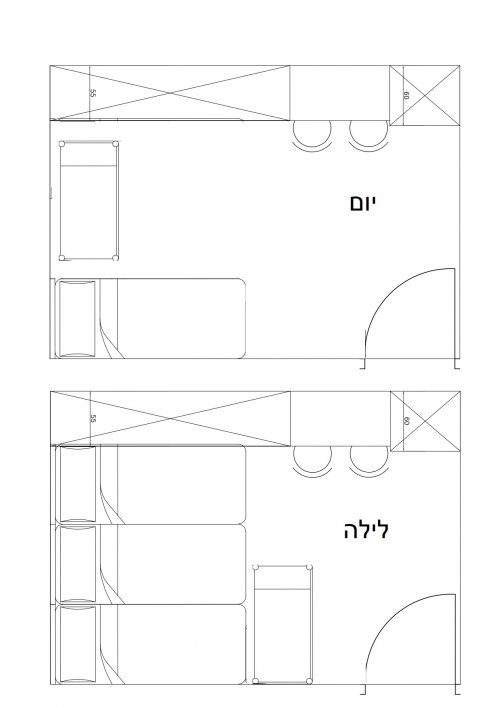 55

60

יום

55

60

לילה