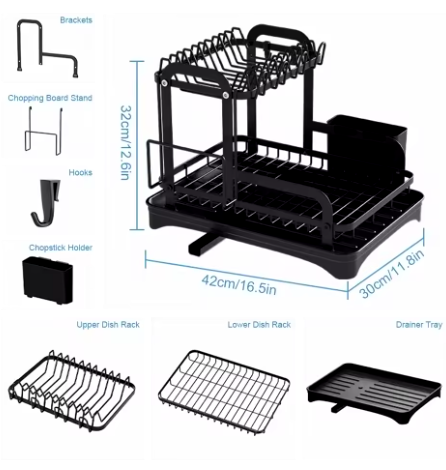 Brackets

Chopping Board Stand

Hooks

Chopstick Holder

32cm/12.6in

42cm/16.5in

30cm/11.8in

Upper Dish Rack

Lower Dish Rack

Drainer Tray